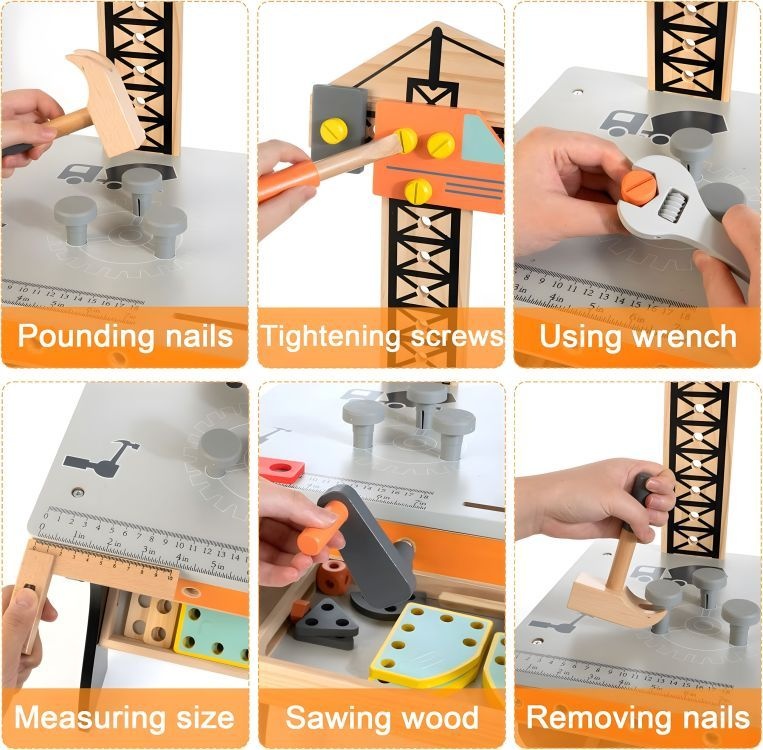 Pounding nails

Tightening screws

Using wrench

Measuring size

Sawing wood

Removing nails