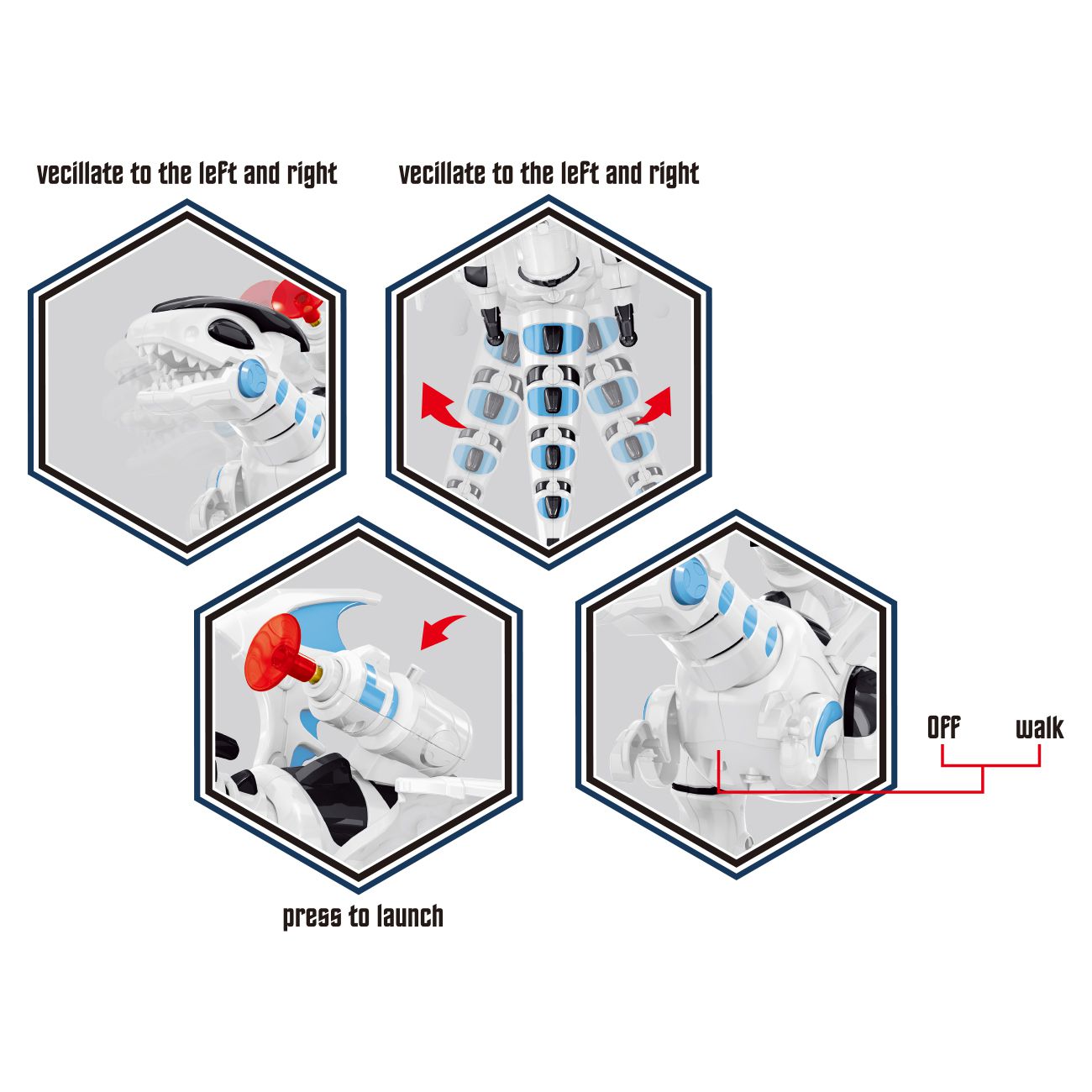 vecillate to the left and right

vecillate to the left and right

Off

walk

press to launch