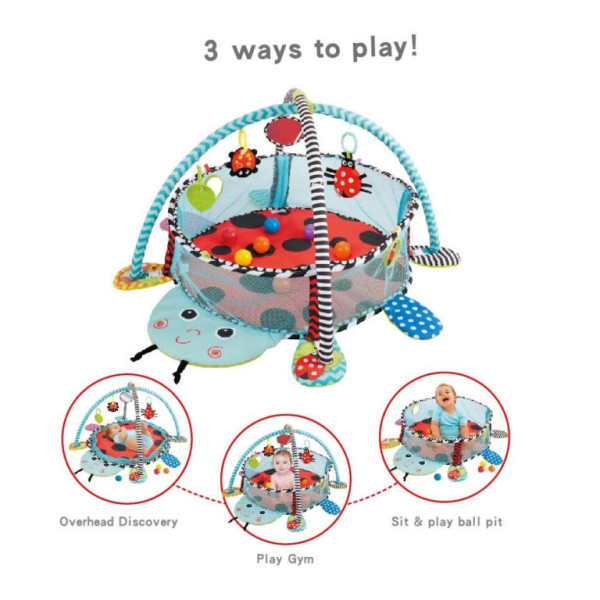 3 ways to play!

Overhead Discovery

Play Gym

Sit & play ball pit